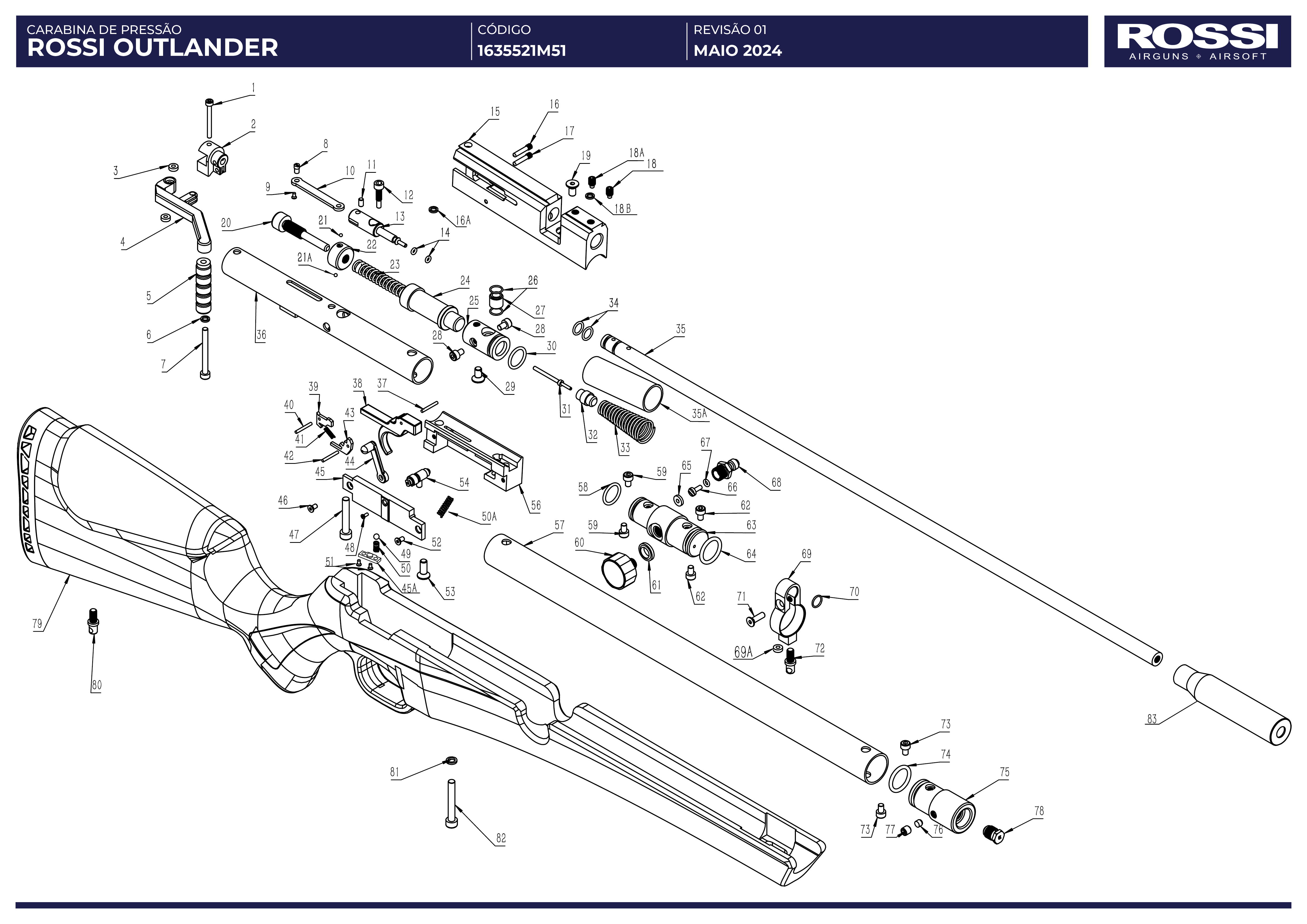 CARABINA DE PRESSÃO
ROSSI OUTLANDER

CÓDIGO
1635521M51

REVISÃO 01
MAIO 2024

ROSSI
AIRGUNS AIRSOFT

1
2
3
4
5
6
7
8
9
10
11
12
13
14
15
16
16A
17
18
18A
18B
19
20
21
21A
22
23
24
25
26
27
28
28
29
30
31
32
33
34
35
35A
36
37
38
39
40
41
42
43
44
45
45A
46
47
48
49
50
50A
51
52
53
54
56
57
58
59
59
60
61
62
62
63
64
65
66
67
68
69
69A
70
71
72
73
73
74
75
76
77
78
79
80
81
82
83