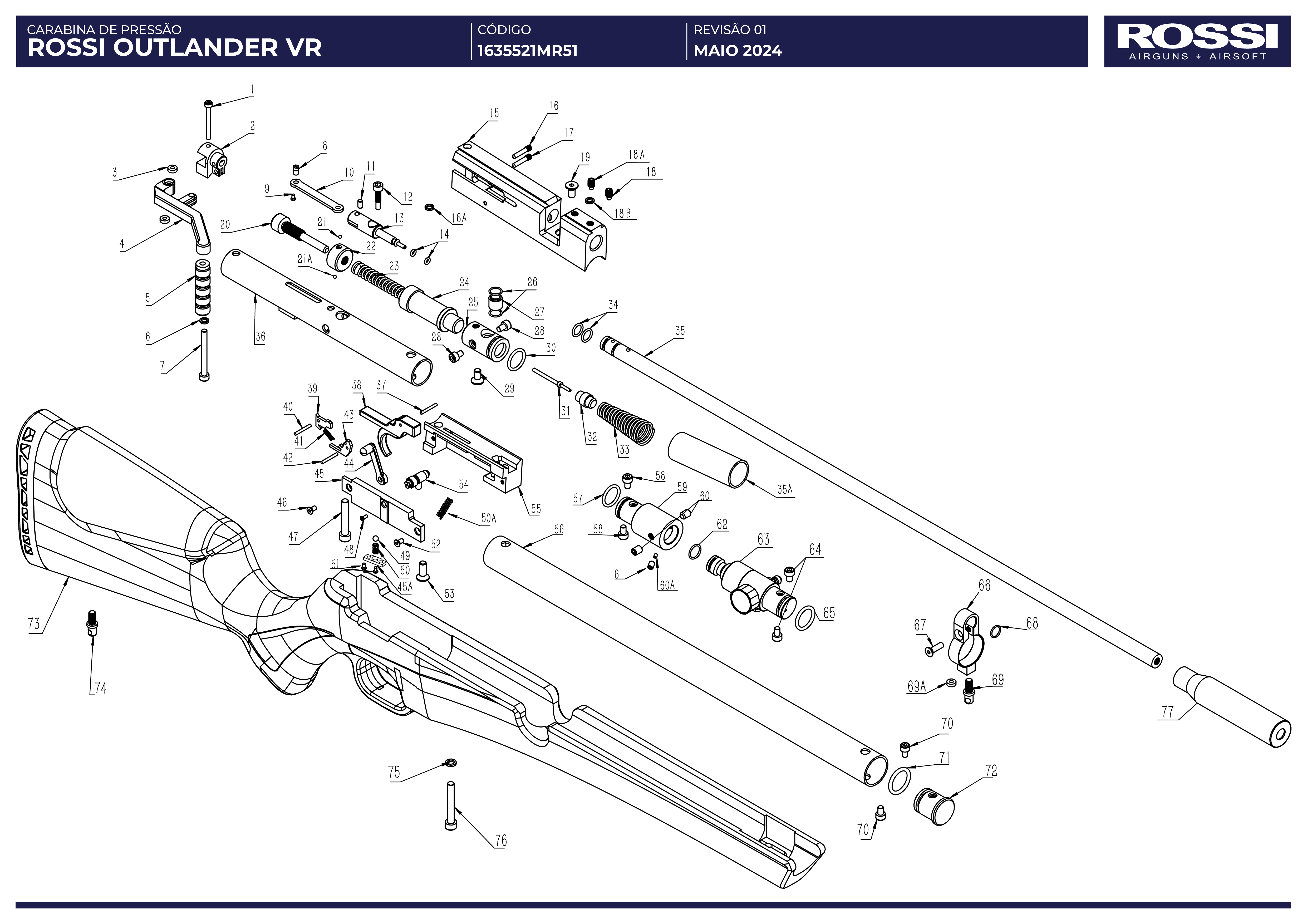 CARABINA DE PRESSÃO
ROSSI OUTLANDER VR

CÓDIGO
1635521MR51

REVISÃO 01
MAIO 2024

ROSSI
AIRGUNS AIRSOFT

1
2
3
4
5
6
7
8
9
10
11
12
13
14
15
16
16A
17
18
18A
18B
19
20
21
21A
22
23
24
25
26
27
28
28
29
30
31
32
33
34
35
35A
36
37
38
39
40
41
42
43
44
45
45A
46
47
48
49
50
50A
51
52
53
54
55
56
57
58
58
59
60
60A
61
62
63
64
65
66
67
68
69
69A
70
70
71
72
73
74
75
76
77